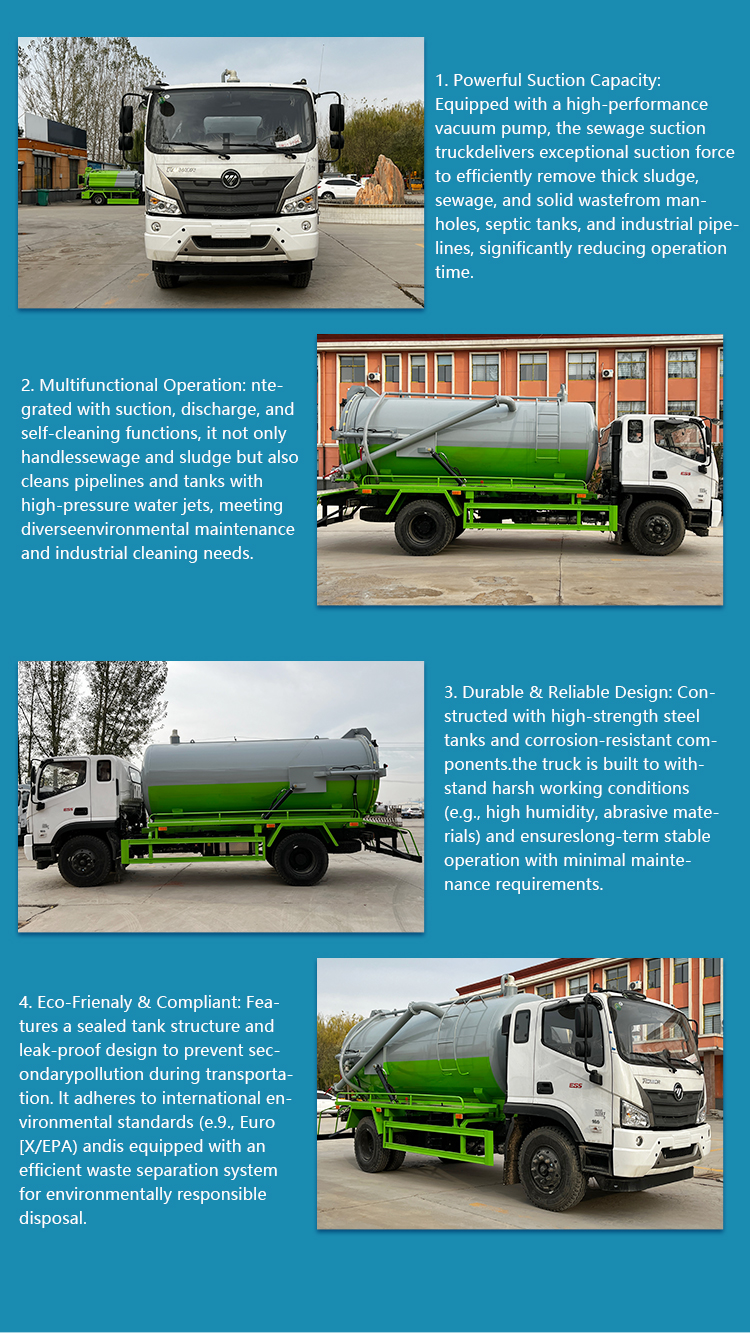 1. Powerful Suction Capacity: Equipped with a high-performance vacuum pump, the sewage suction truckdelivers exceptional suction force to efficiently remove thick sludge, sewage, and solid wastefrom manholes, septic tanks, and industrial pipelines, significantly reducing operation time.

2. Multifunctional Operation: ntegrated with suction, discharge, and self-cleaning functions, it not only handlessewage and sludge but also cleans pipelines and tanks with high-pressure water jets, meeting diverseenvironmental maintenance and industrial cleaning needs.

3. Durable & Reliable Design: Constructed with high-strength steel tanks and corrosion-resistant components.the truck is built to withstand harsh working conditions (e.g., high humidity, abrasive materials) and ensureslong-term stable operation with minimal maintenance requirements.

4. Eco-Frienaly & Compliant: Features a sealed tank structure and leak-proof design to prevent secondarypollution during transportation. It adheres to international environmental standards (e.9., Euro [X/EPA) andis equipped with an efficient waste separation system for environmentally responsible disposal.